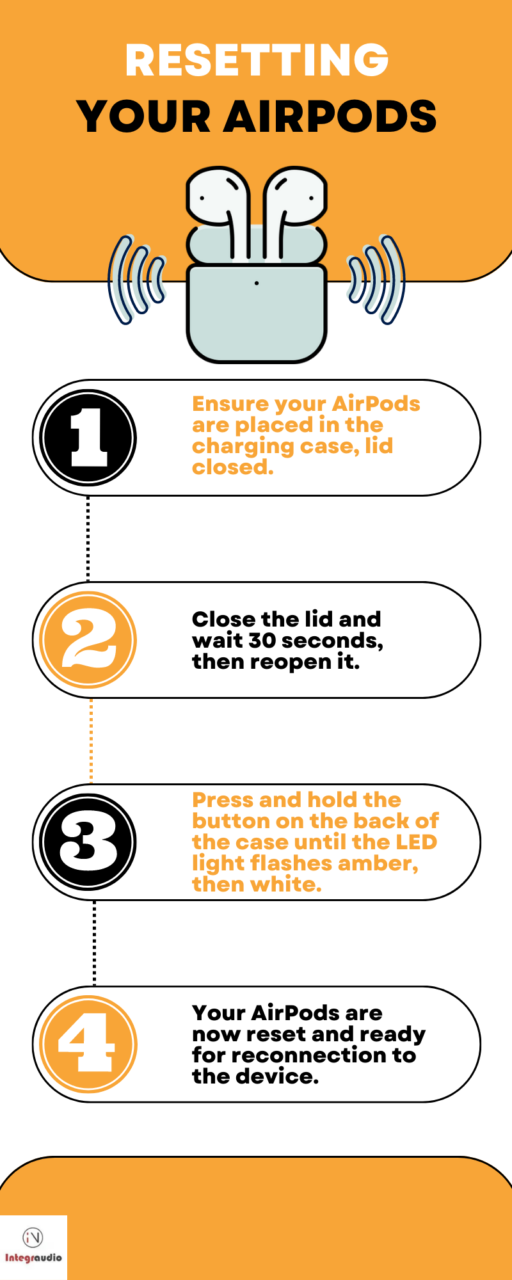 RESETTING YOUR AIRPODS

1

Ensure your AirPods are placed in the charging case, lid closed.

2

Close the lid and wait 30 seconds, then reopen it.

3

Press and hold the button on the back of the case until the LED light flashes amber, then white.

4

Your AirPods are now reset and ready for reconnection to the device.

iN
Integraudio