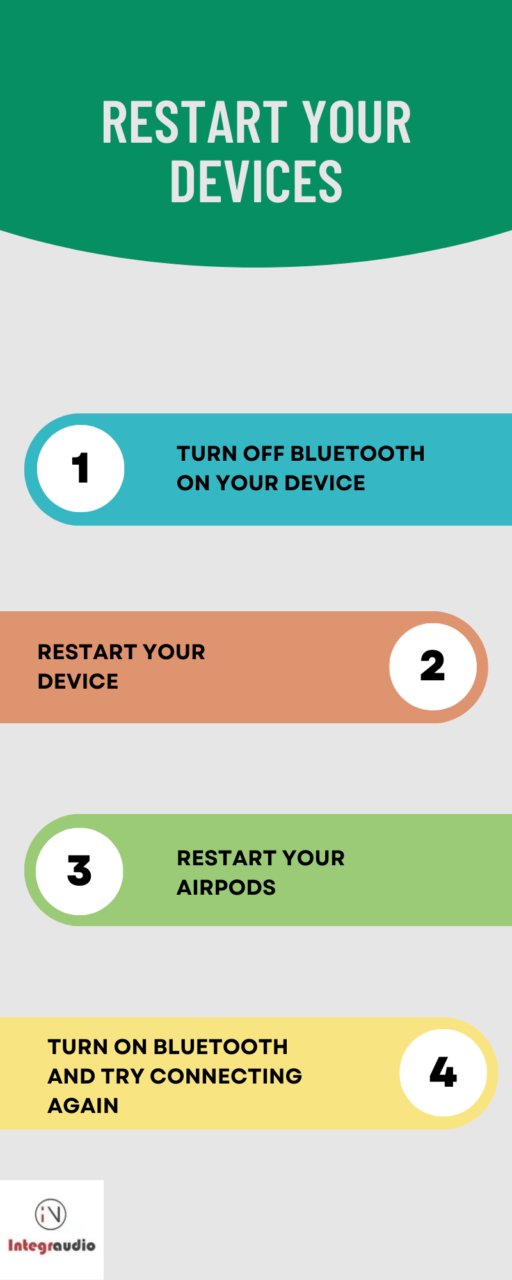 RESTART YOUR DEVICES

1 TURN OFF BLUETOOTH ON YOUR DEVICE

RESTART YOUR DEVICE 2

3 RESTART YOUR AIRPODS

TURN ON BLUETOOTH AND TRY CONNECTING AGAIN 4

iN
Integraudio